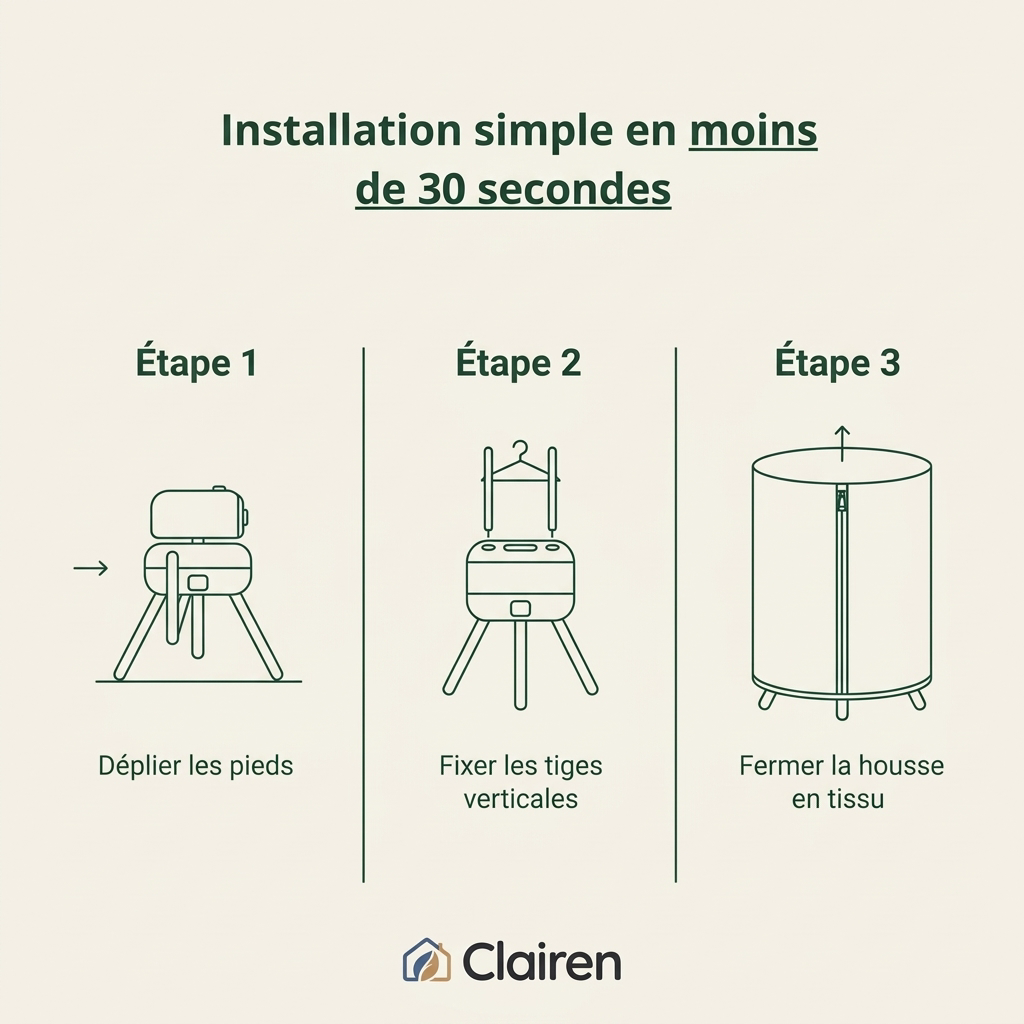 Installation simple en moins de 30 secondes

Étape 1

Déplier les pieds

Étape 2

Fixer les tiges verticales

Étape 3

Fermer la housse en tissu

Clairen